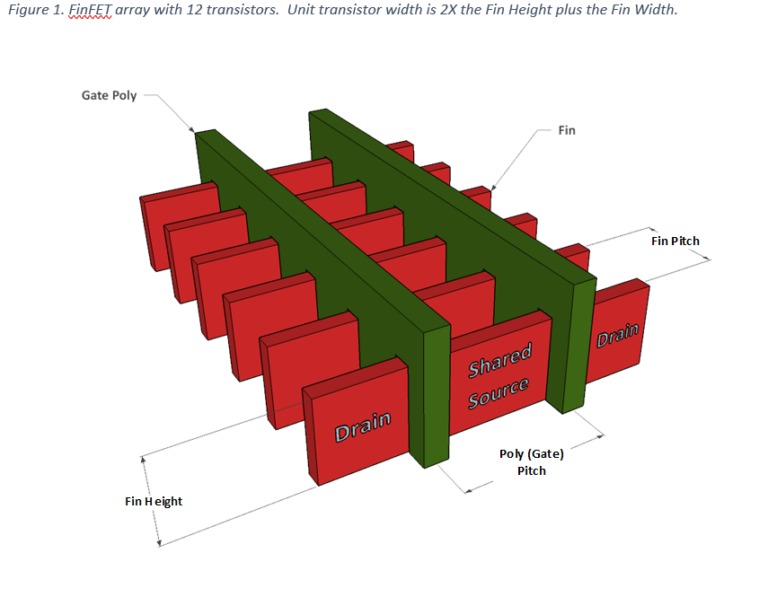 Figure 1. FinFET array with 12 transistors. Unit transistor width is 2X the Fin Height plus the Fin Width.

Gate Poly

Fin

Fin Pitch

Drain

Shared Source

Drain

Poly (Gate) Pitch

Fin Height